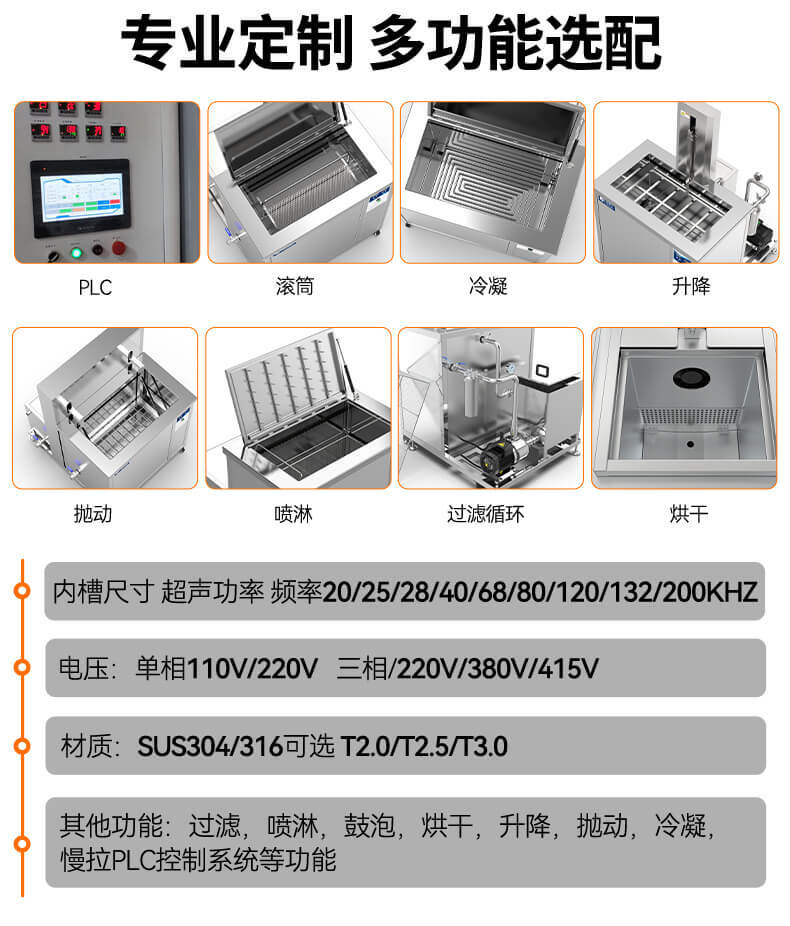 专业定制 多功能选配

PLC

滚筒

冷凝

升降

抛动

喷淋

过滤循环

烘干

内槽尺寸 超声功率 频率20/25/28/40/68/80/120/132/200KHZ

电压：单相110V/220V 三相/220V/380V/415V

材质：SUS304/316可选 T2.0/T2.5/T3.0

其他功能：过滤，喷淋，鼓泡，烘干，升降，抛动，冷凝，慢拉PLC控制系统等功能